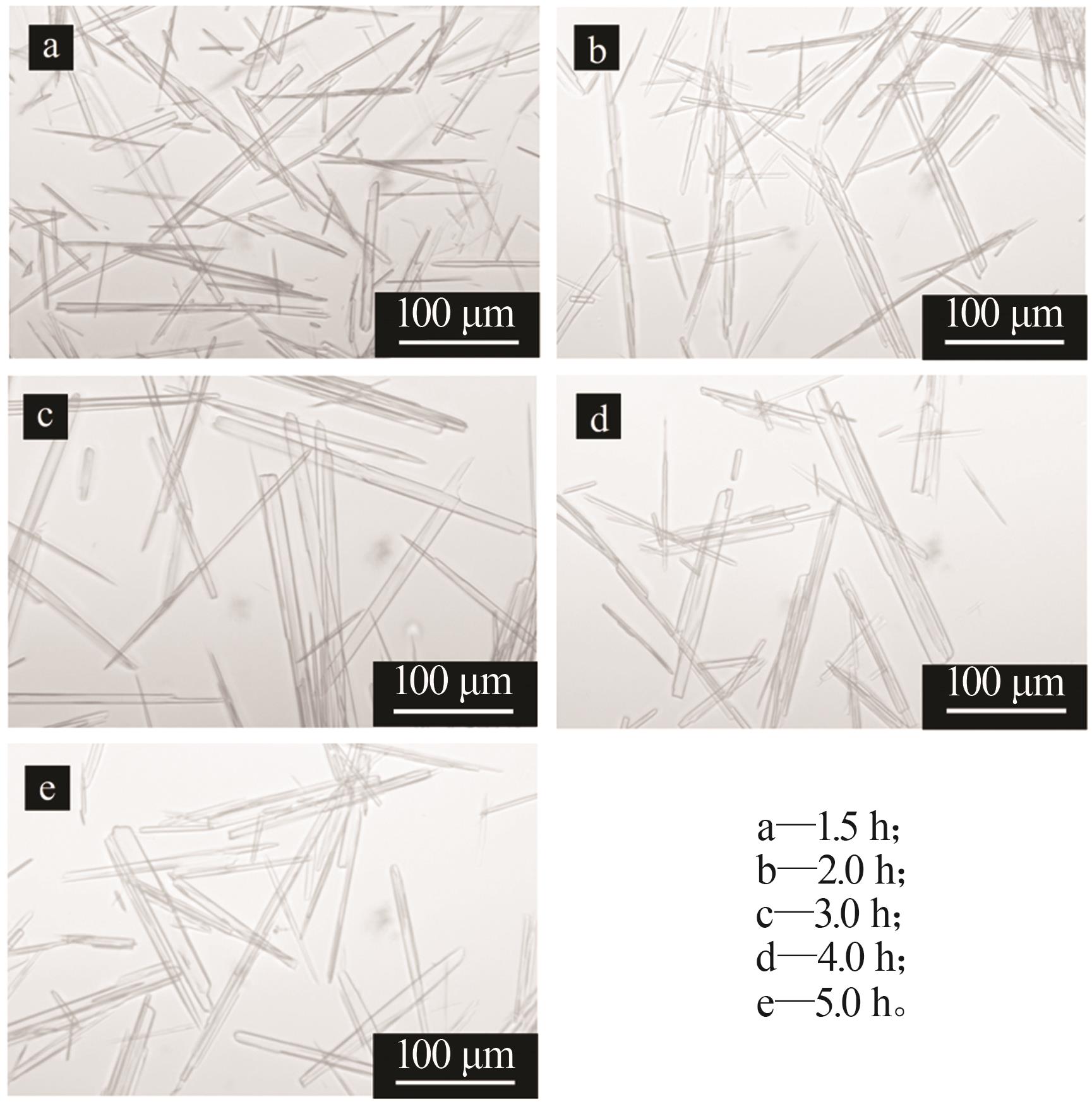 a

100 μm

b

100 μm

c

100 μm

d

100 μm

e

100 μm

a—1.5 h;
b—2.0 h;
c—3.0 h;
d—4.0 h;
e—5.0 h。