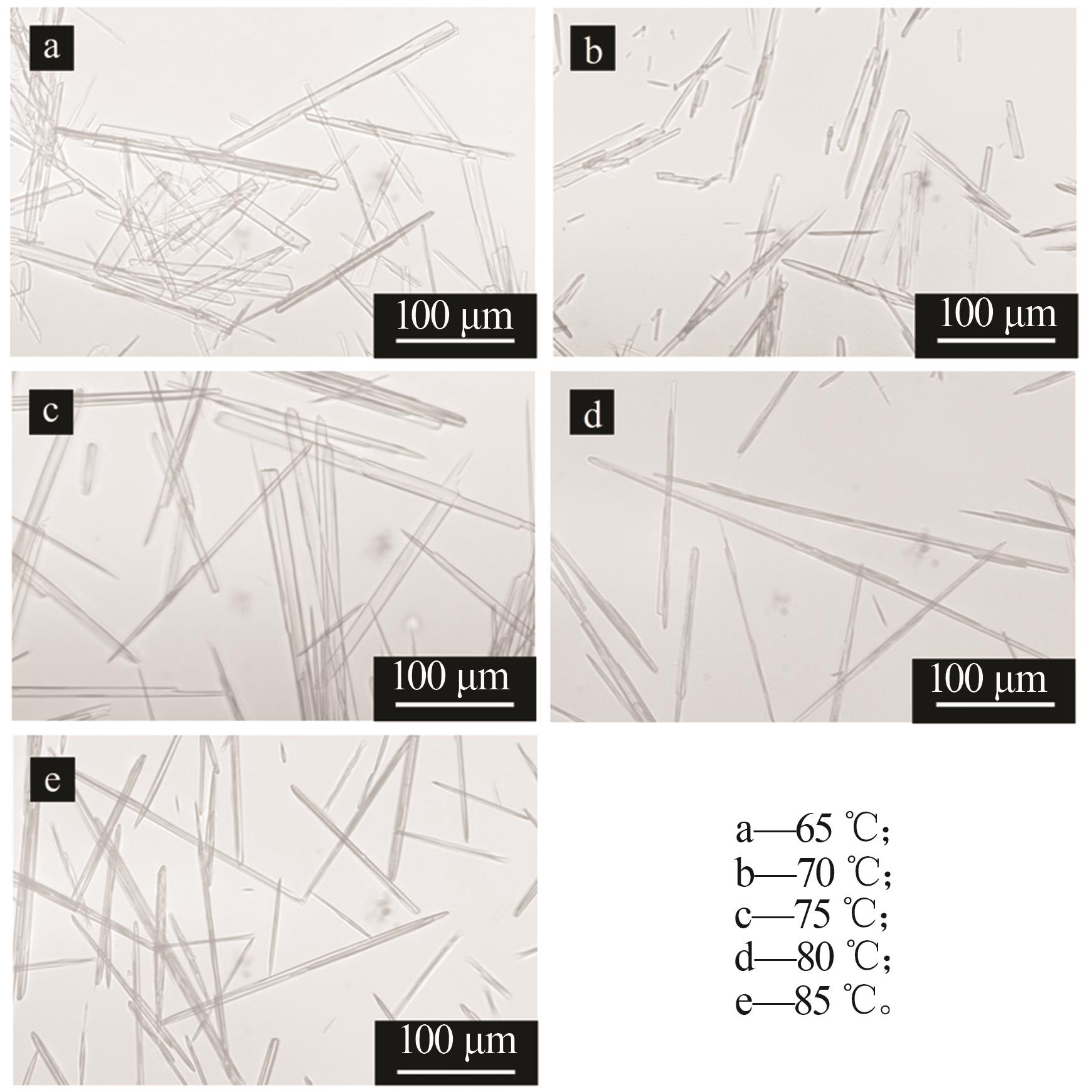 a
100 μm

b
100 μm

c
100 μm

d
100 μm

e
100 μm

a—65 ℃;
b—70 ℃;
c—75 ℃;
d—80 ℃;
e—85 ℃。