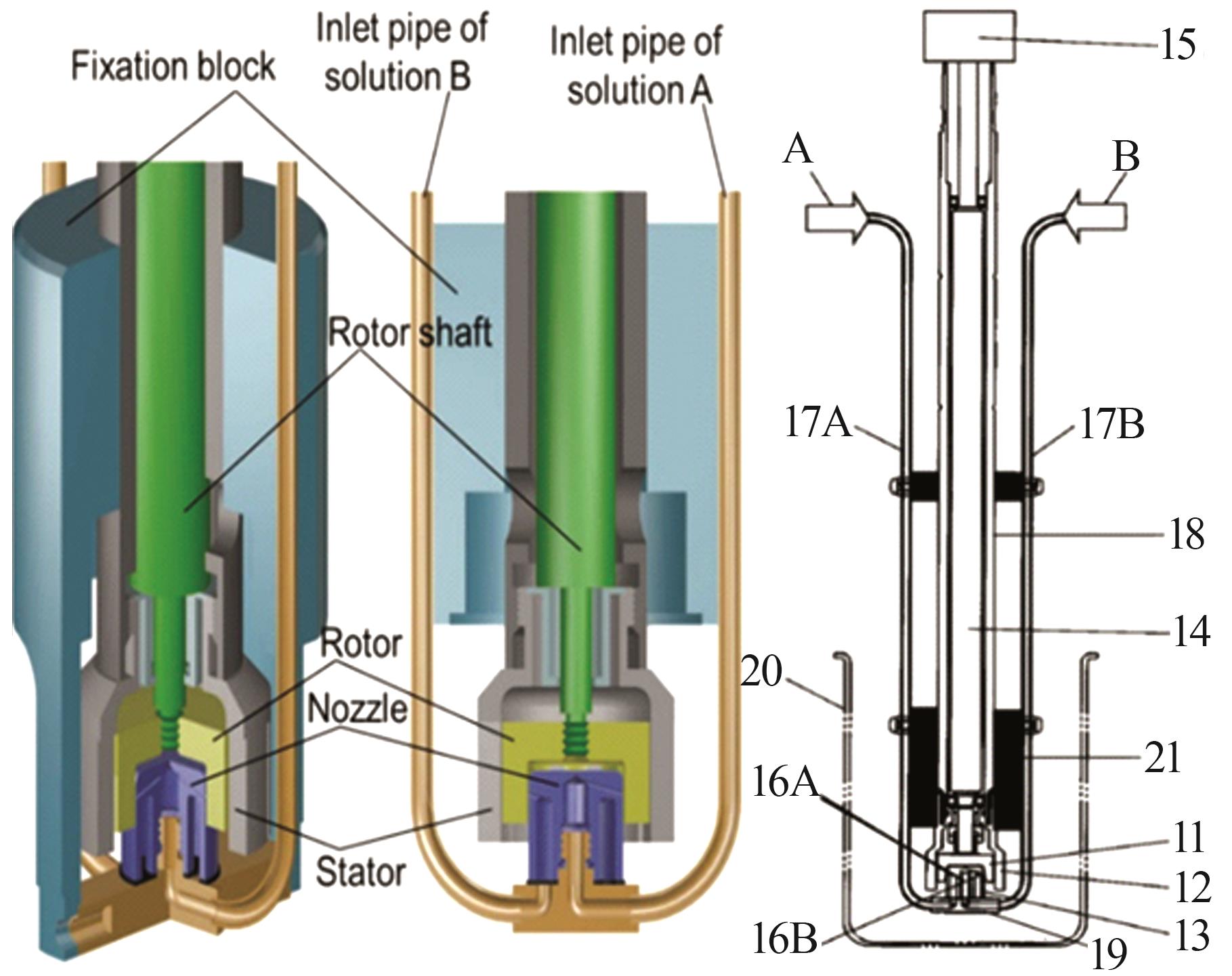 Fixation block

Inlet pipe of solution B

Inlet pipe of solution A

Rotor shaft

Rotor

Nozzle

Stator

15

A

B

17A

17B

18

14

20

21

16A

11

12

13

16B

19